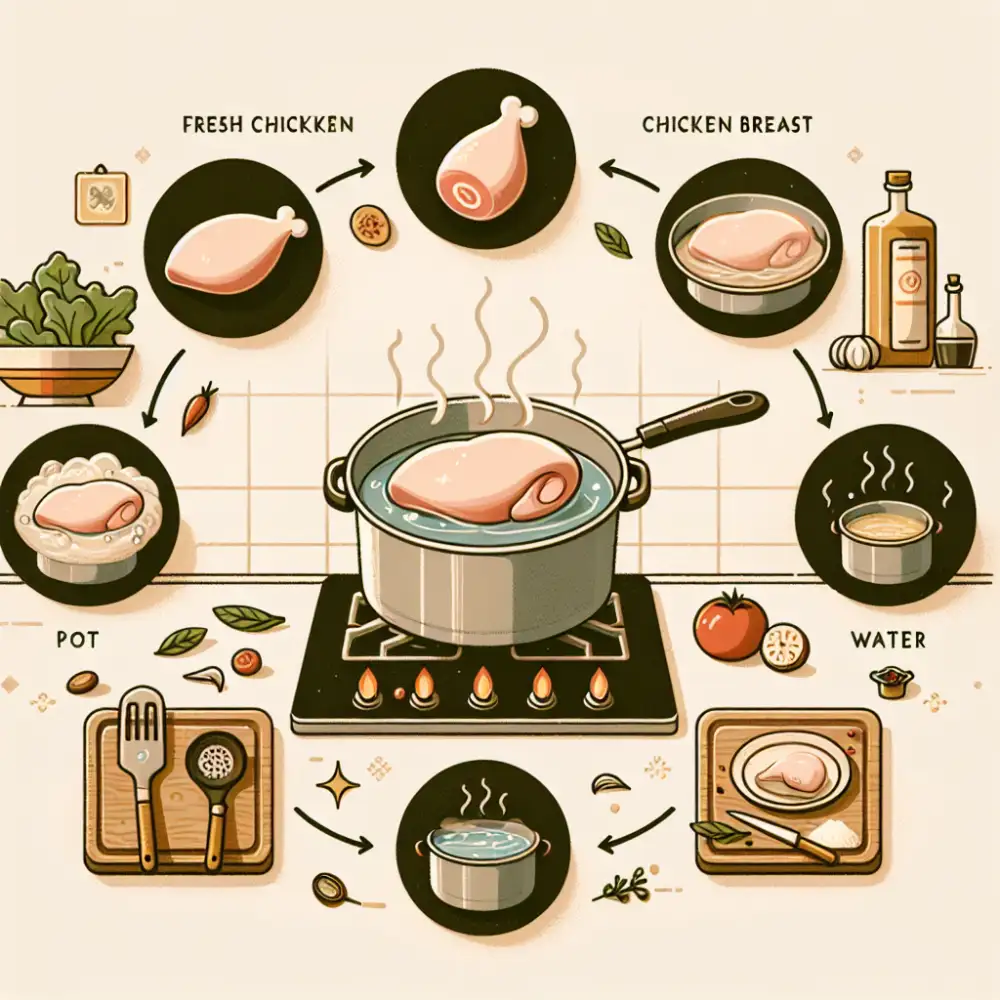 FRESH CHICKKEN

CHICKEN BREAST

POT

WATER