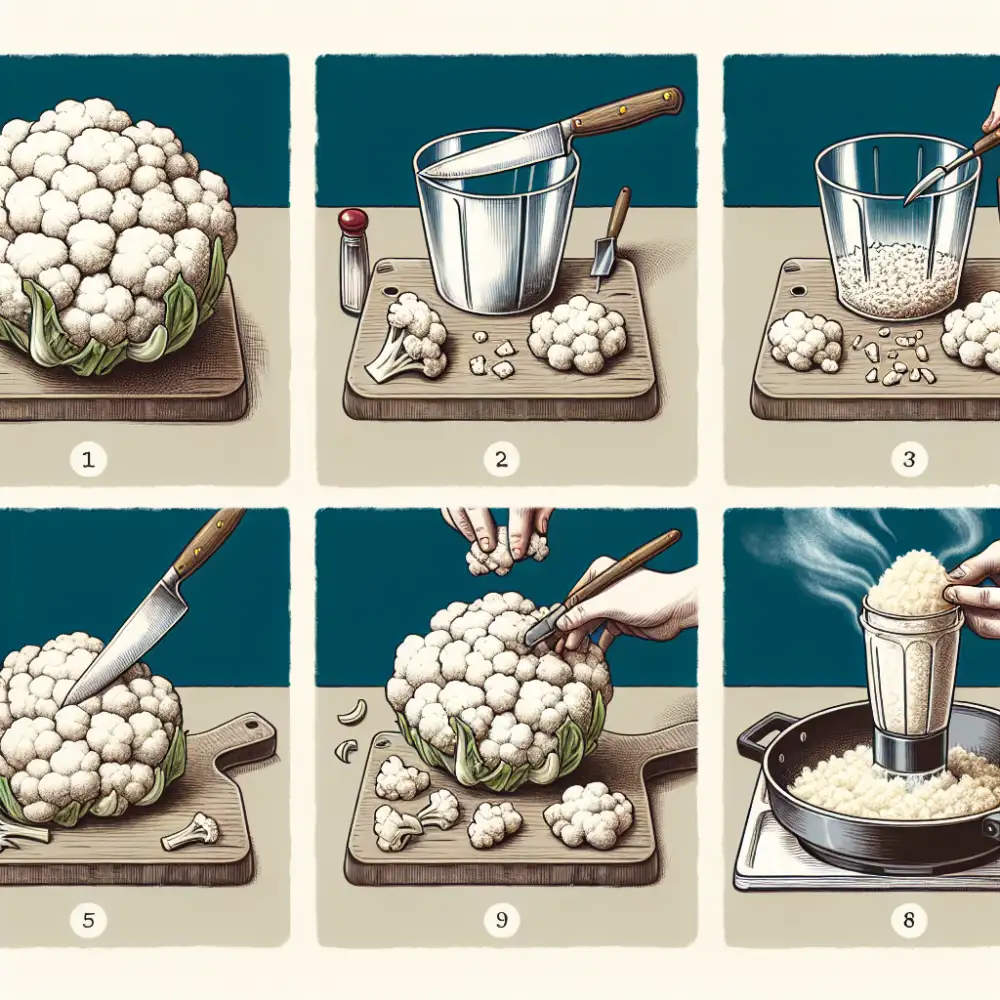 1

2

3

5

9

8